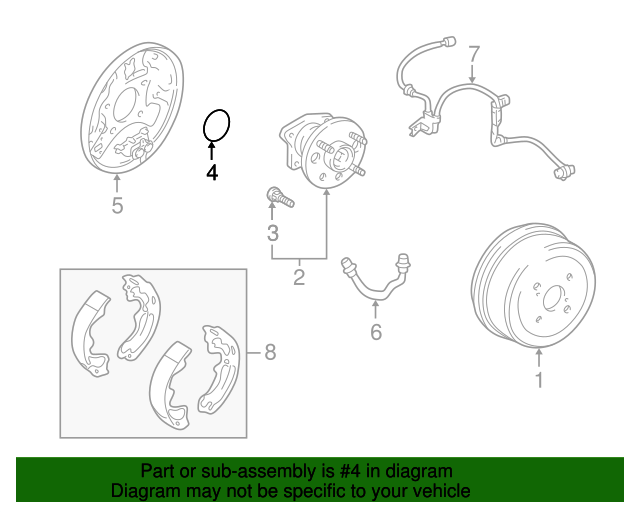 7
4
5
3
2
6
8
1

Part or sub-assembly is #4 in diagram
Diagram may not be specific to your vehicle