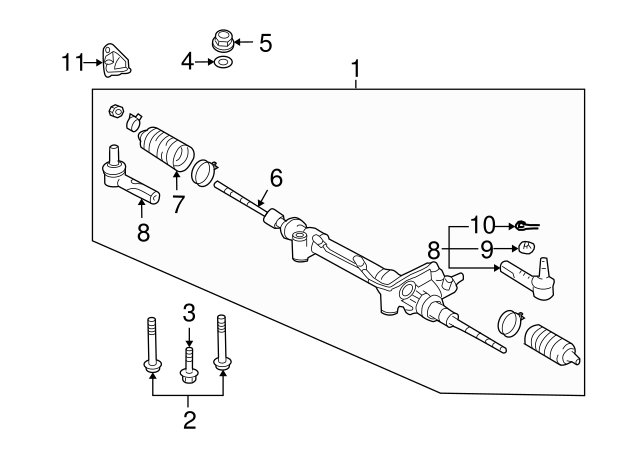 11
5
4
1
6
7
8
10
8
9
3
2