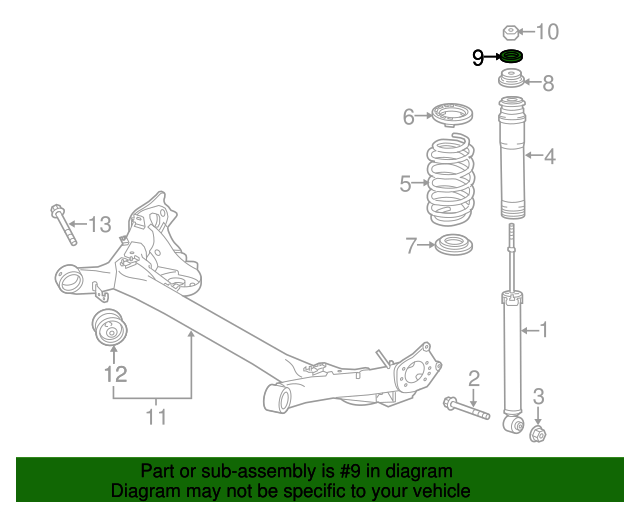 10
9
8
6
4
5
13
7
1
12
2
3
11

Part or sub-assembly is #9 in diagram
Diagram may not be specific to your vehicle