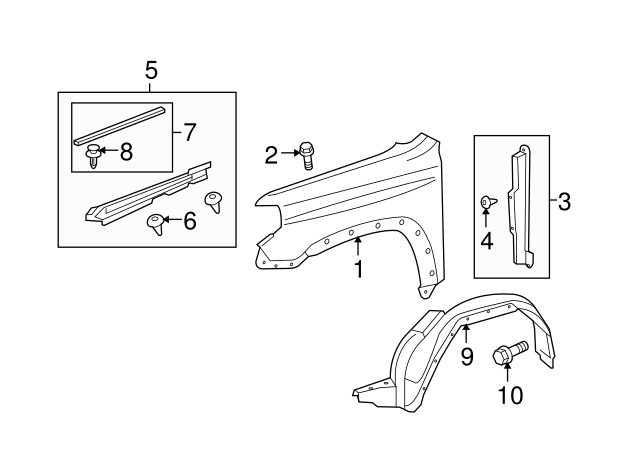 5
7
8
6
2
1
3
4
9
10