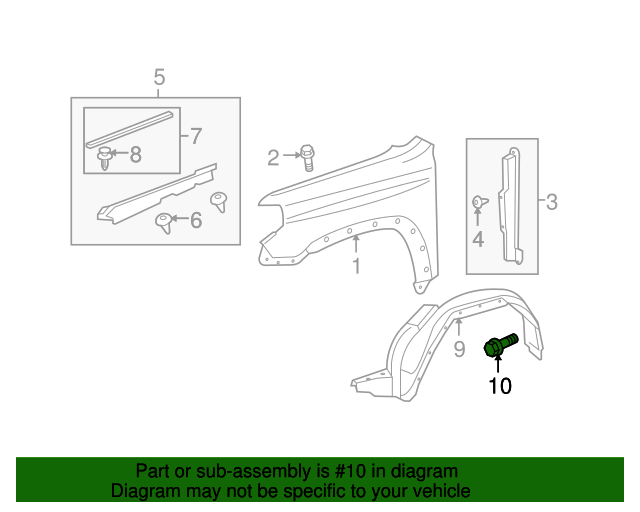 5
7
8
6
2
1
3
4
9
10

Part or sub-assembly is #10 in diagram
Diagram may not be specific to your vehicle