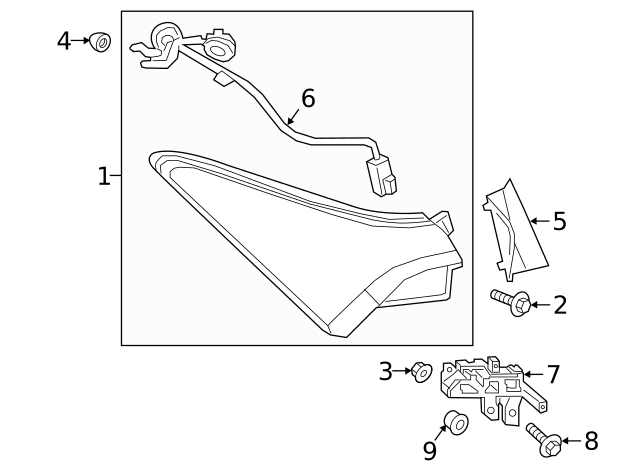 4
6
1
5
2
3
7
9
8