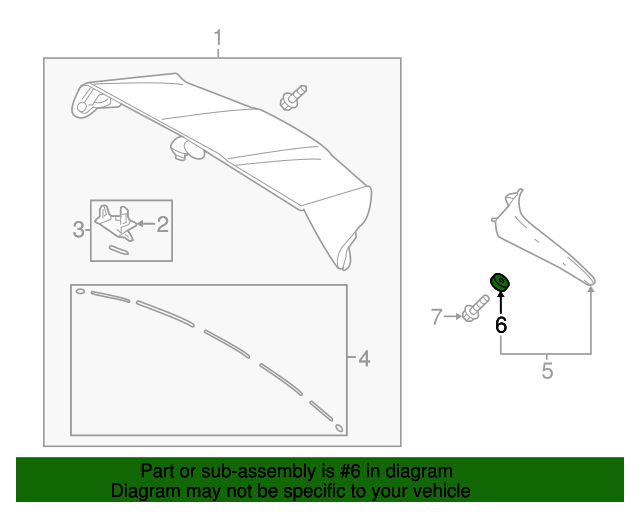 1

3

2

4

7

6

5

Part or sub-assembly is #6 in diagram
Diagram may not be specific to your vehicle