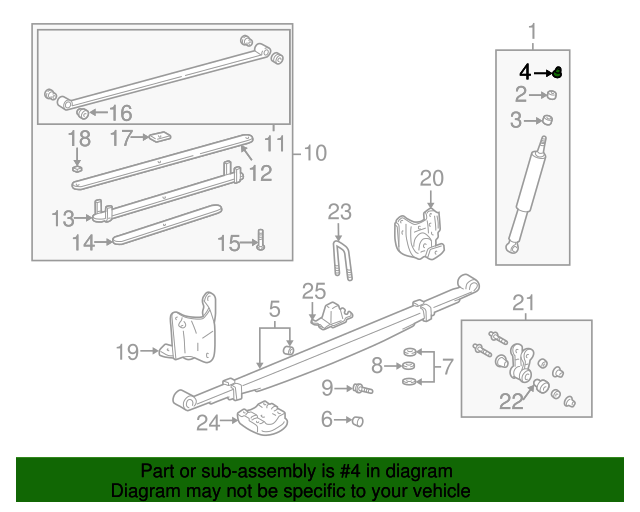 1
4
2
3
16
18
17
11
10
12
13
14
15
20
23
25
5
19
21
8
7
9
22
24
6

Part or sub-assembly is #4 in diagram
Diagram may not be specific to your vehicle