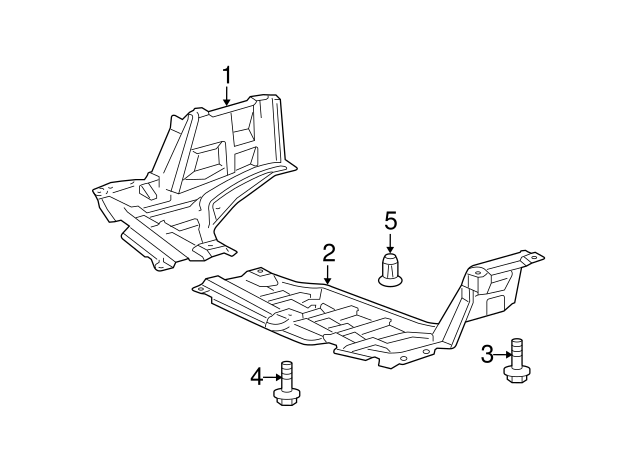 1
5
2
3
4