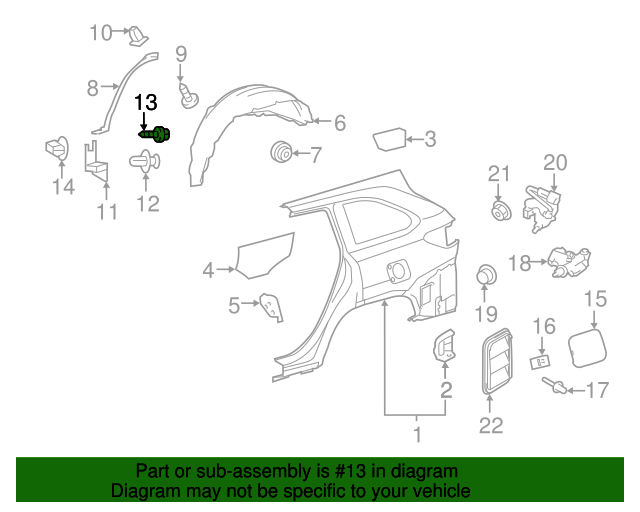 10
9
8
13
6
3
7
14
11
12
21
20
4
18
5
19
15
16
2
17
22
1

Part or sub-assembly is #13 in diagram
Diagram may not be specific to your vehicle