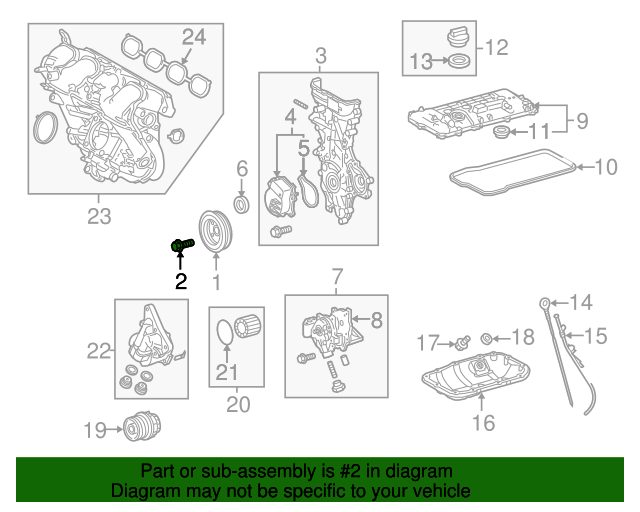 24

23

3

4

5

6

12

13

9

11

10

2

1

7

8

22

21

20

19

14

15

17

18

16

Part or sub-assembly is #2 in diagram
Diagram may not be specific to your vehicle