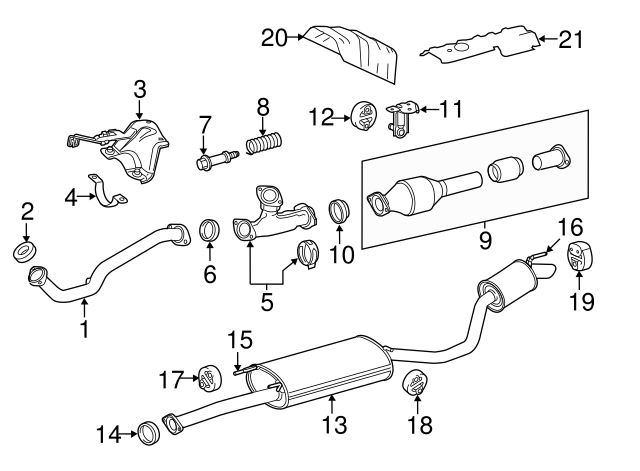 20
21
3
7
8
12
11
4
2
6
10
9
16
5
19
1
15
17
13
18
14