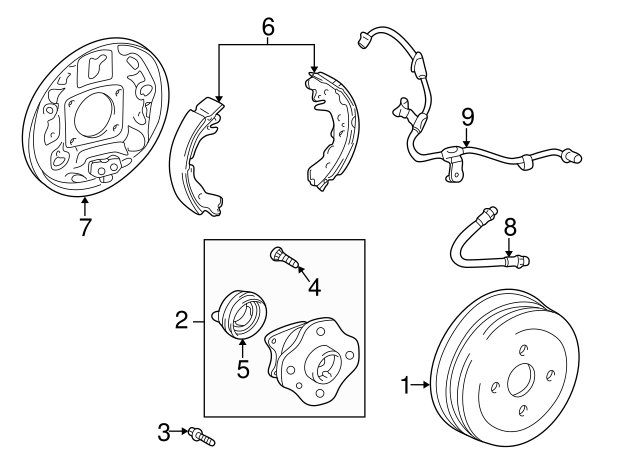 6
9
7
8
4
2
5
1
3