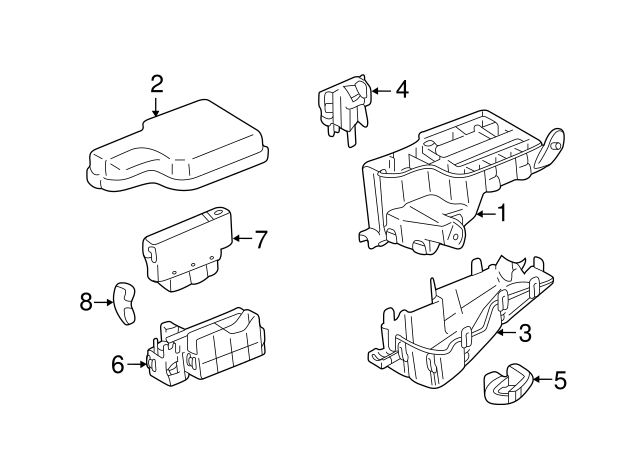 2
4
1
7
8
3
6
5