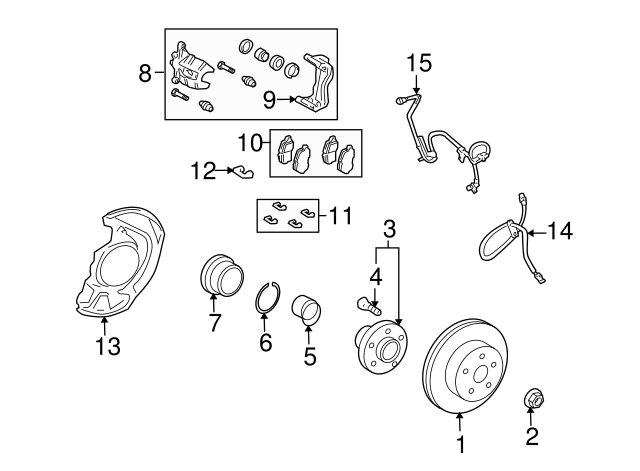 8
9
15
10
12
11
3
14
4
13
7
6
5
1
2