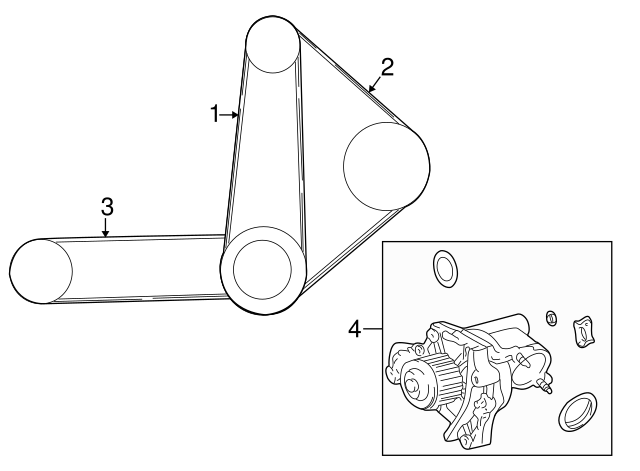 1
2
3
4