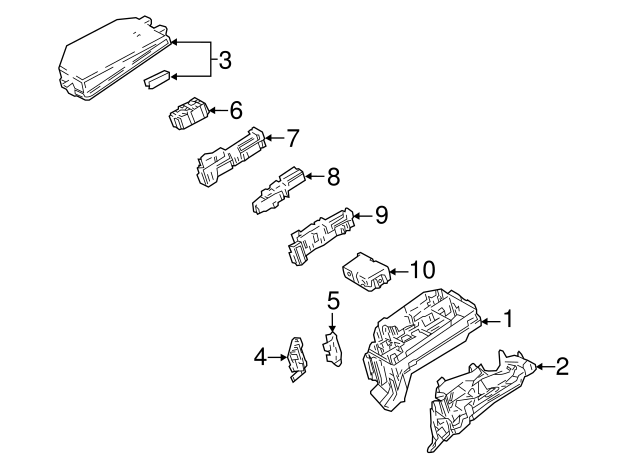 3
6
7
8
9
10
5
1
4
2