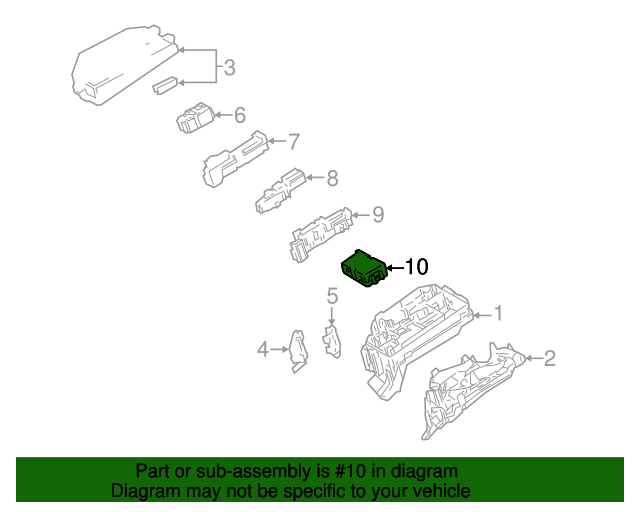 3
6
7
8
9
10
5
1
4
2

Part or sub-assembly is #10 in diagram
Diagram may not be specific to your vehicle