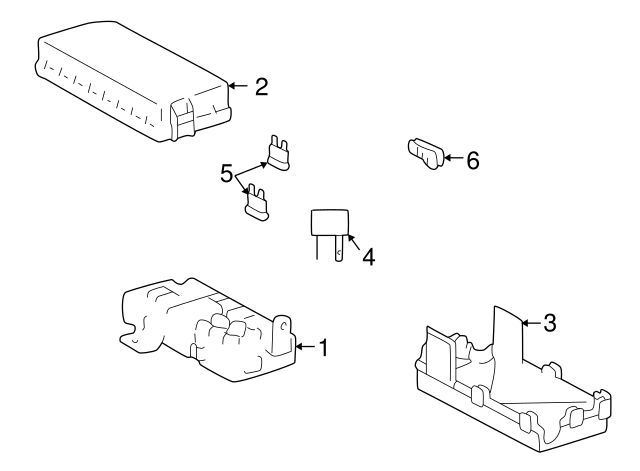 2
5
6
4
3
1