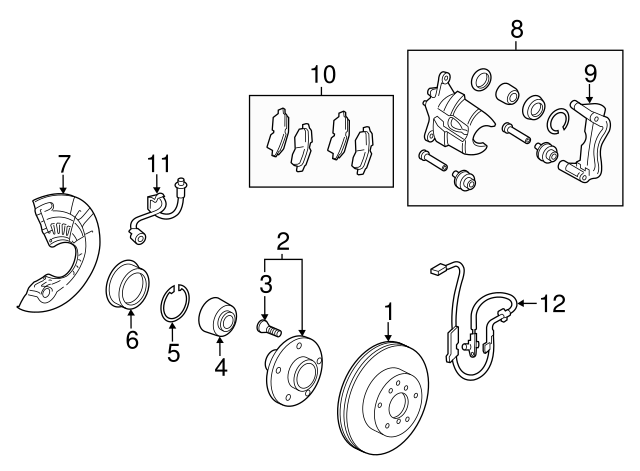 8
10
9
7
11
2
3
12
1
6
5
4