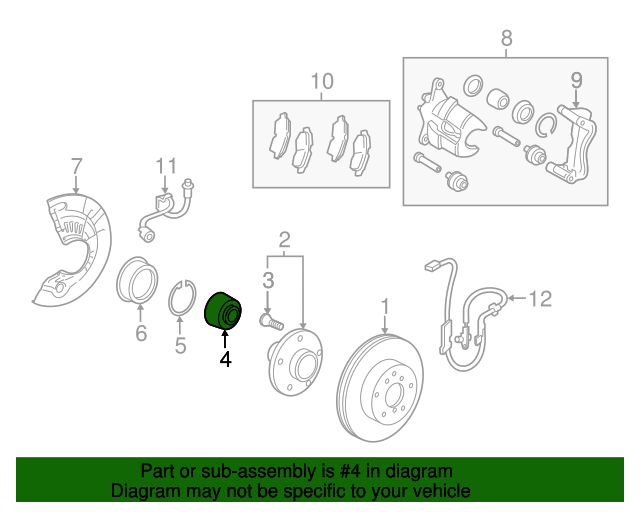 8
10
9
7
11
2
3
12
1
6
5
4

Part or sub-assembly is #4 in diagram
Diagram may not be specific to your vehicle