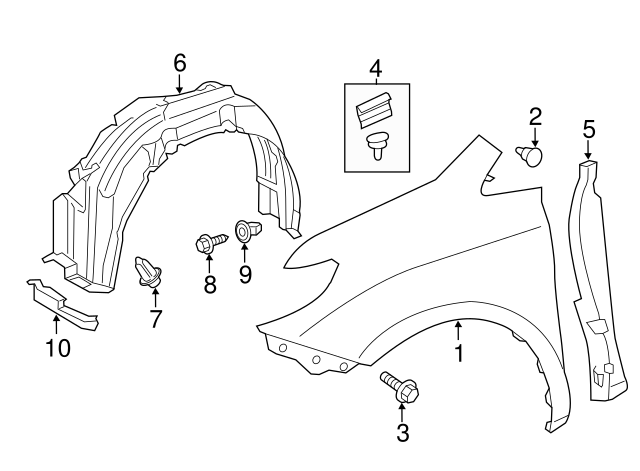 6
4
2
5
8
9
7
10
1
3