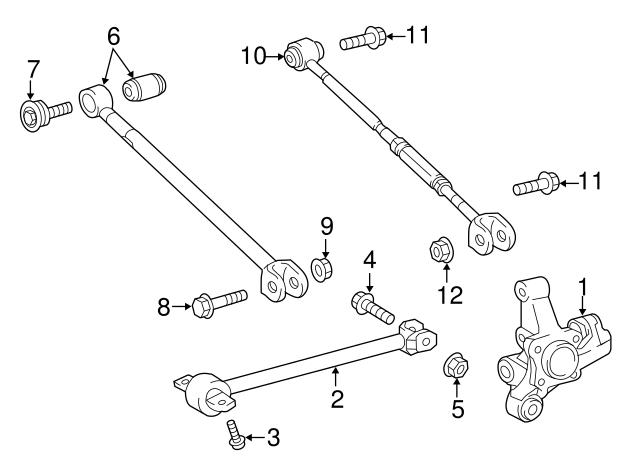 6
7
10
11
11
9
4
12
1
8
2
5
3