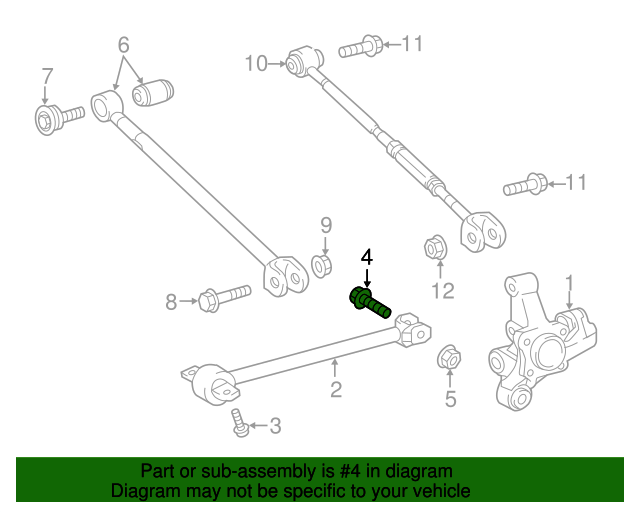 6
7
10
11
11
9
4
12
1
8
2
5
3

Part or sub-assembly is #4 in diagram
Diagram may not be specific to your vehicle