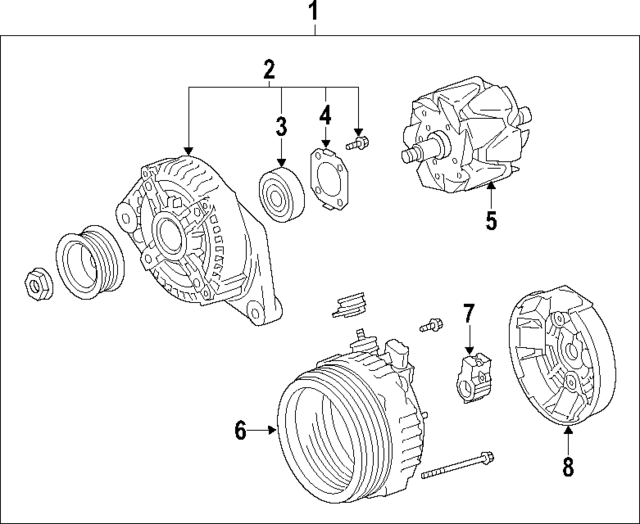 1
2
3
4
5
7
6
8