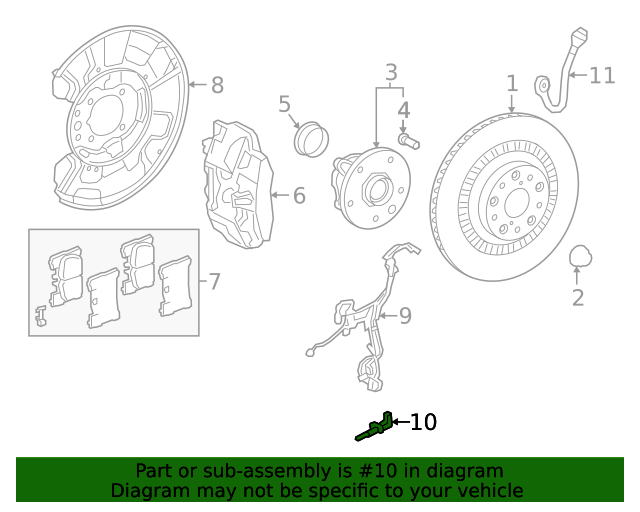 8
5
3
4
1
11
6
7
9
2
10

Part or sub-assembly is #10 in diagram
Diagram may not be specific to your vehicle