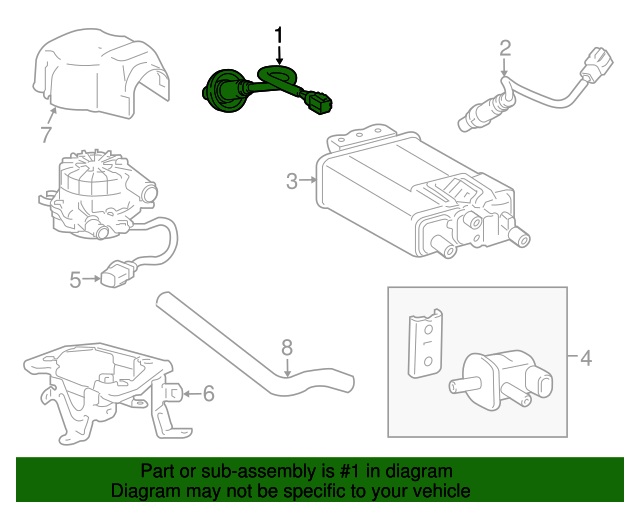 1
2
7
3
5
8
4
6

Part or sub-assembly is #1 in diagram
Diagram may not be specific to your vehicle