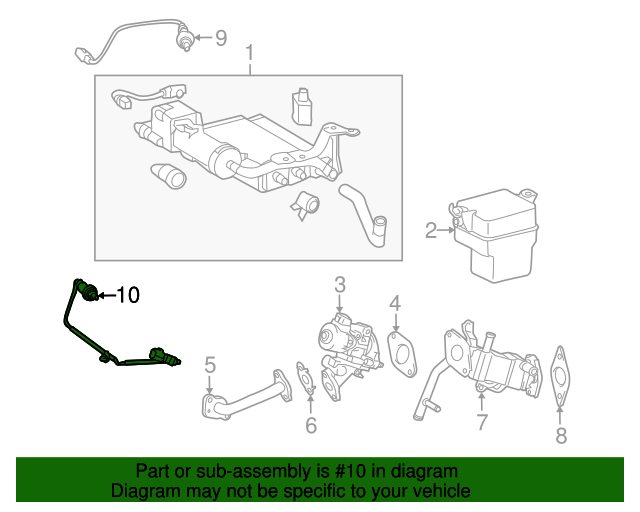 9
1
2
10
3
4
5
6
7
8

Part or sub-assembly is #10 in diagram
Diagram may not be specific to your vehicle