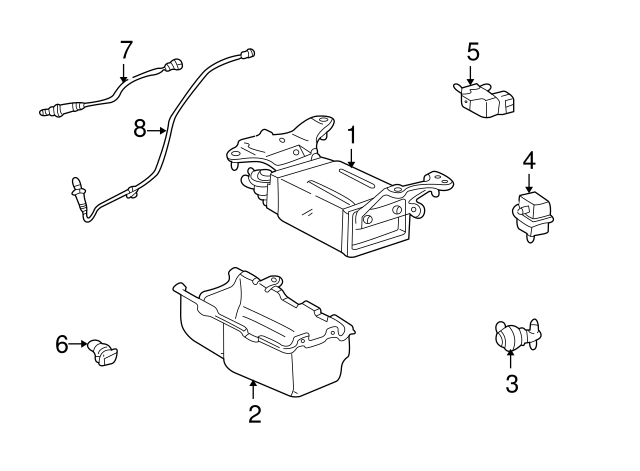 7
5
8
1
4
6
3
2