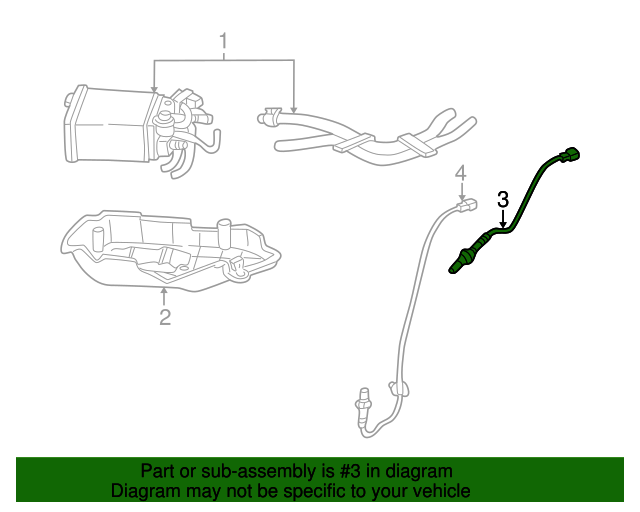 1

4

3

2

Part or sub-assembly is #3 in diagram
Diagram may not be specific to your vehicle