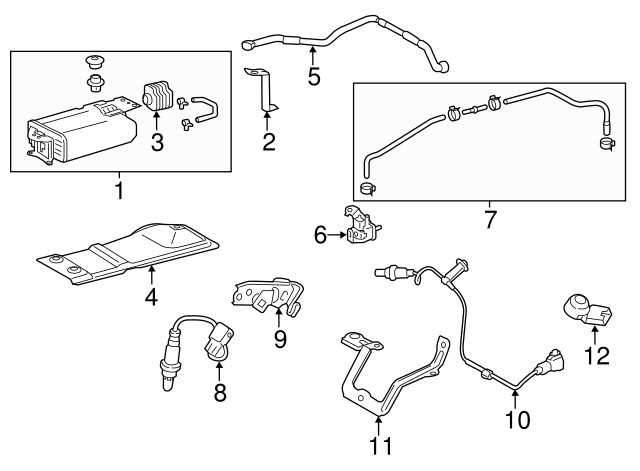 5
3
2
1
7
6
4
9
12
8
10
11