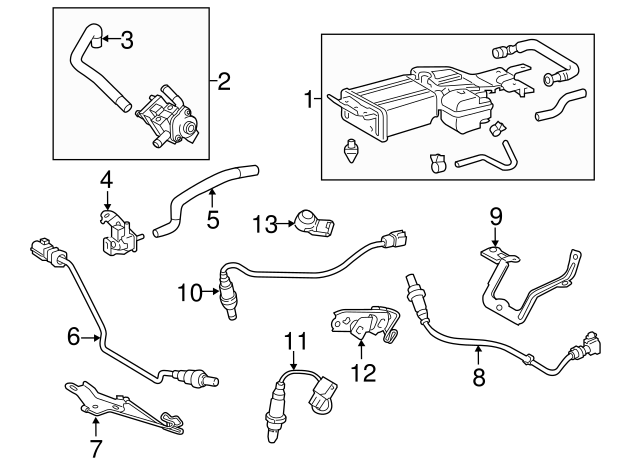 3
2
1
4
5
13
9
10
6
11
12
8
7