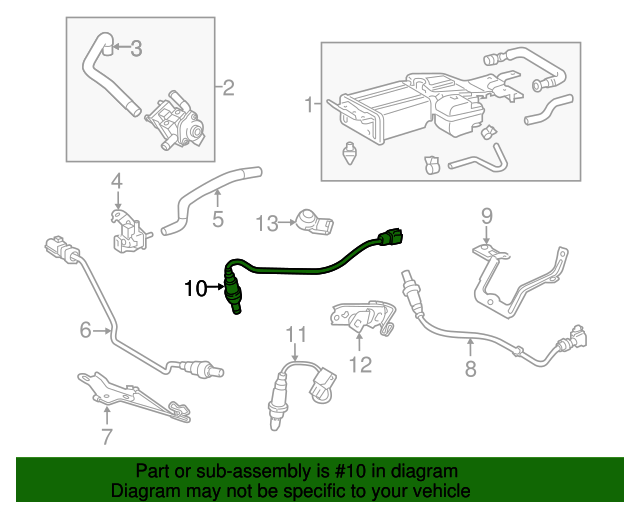 3
2
1
4
5
13
9
10
6
11
12
8
7

Part or sub-assembly is #10 in diagram
Diagram may not be specific to your vehicle