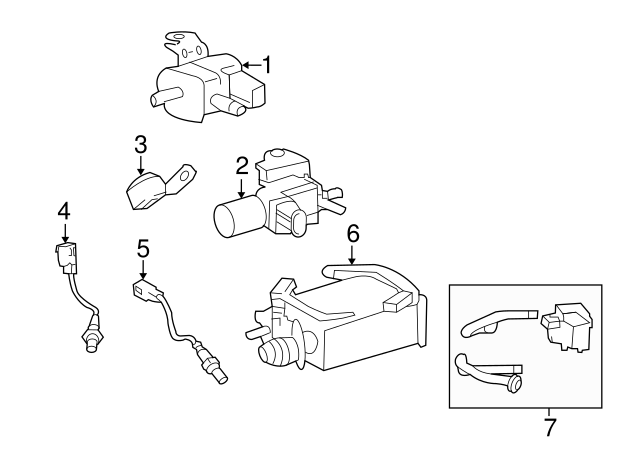 1
3
2
4
5
6
7