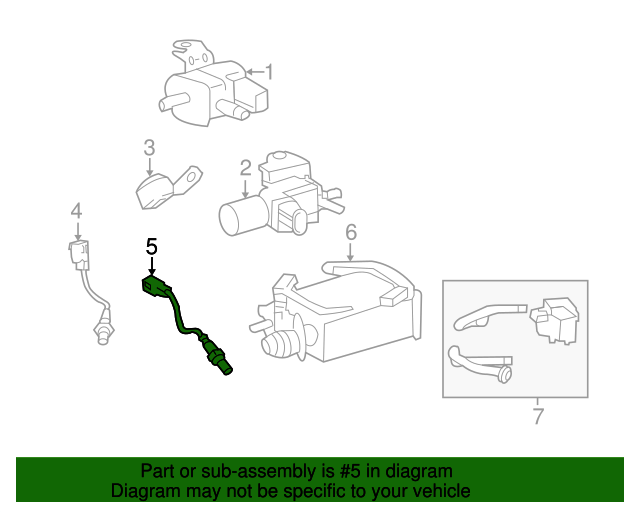 1
3
2
4
5
6
7

Part or sub-assembly is #5 in diagram
Diagram may not be specific to your vehicle