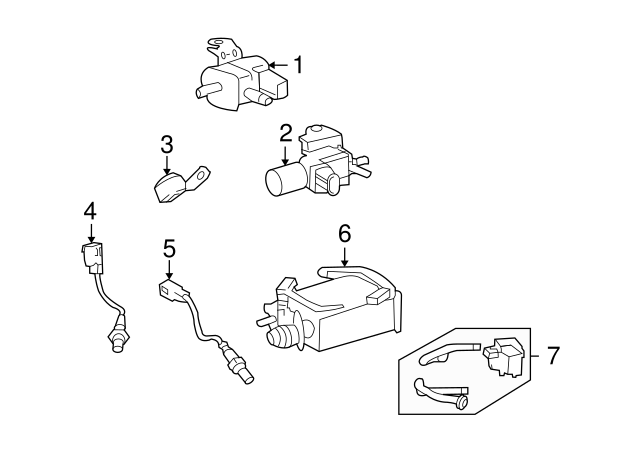 1
2
3
4
5
6
7