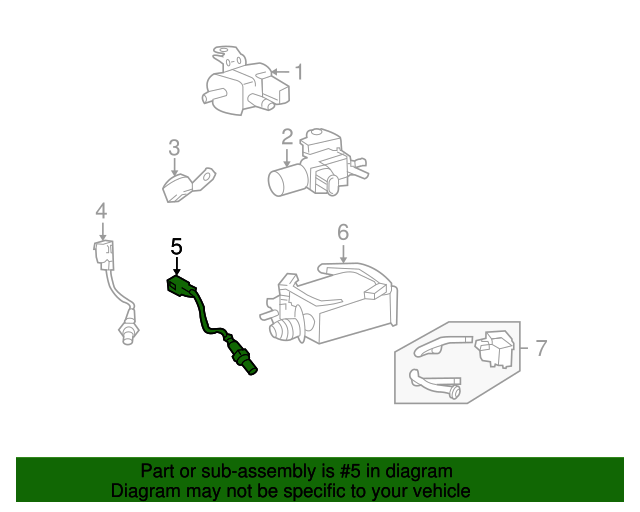 1
2
3
4
5
6
7

Part or sub-assembly is #5 in diagram
Diagram may not be specific to your vehicle