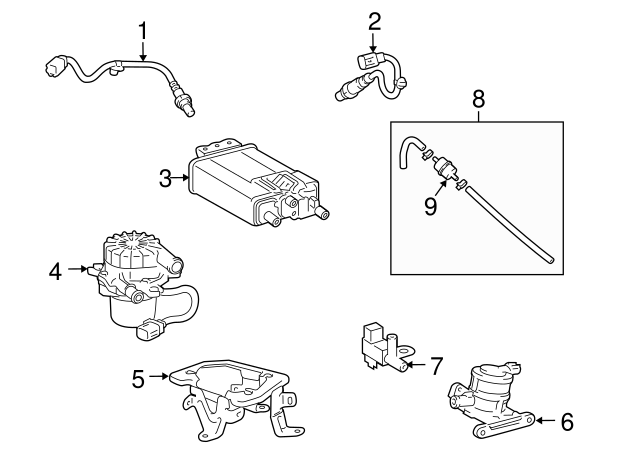 1
2
8
3
9
4
7
5
6