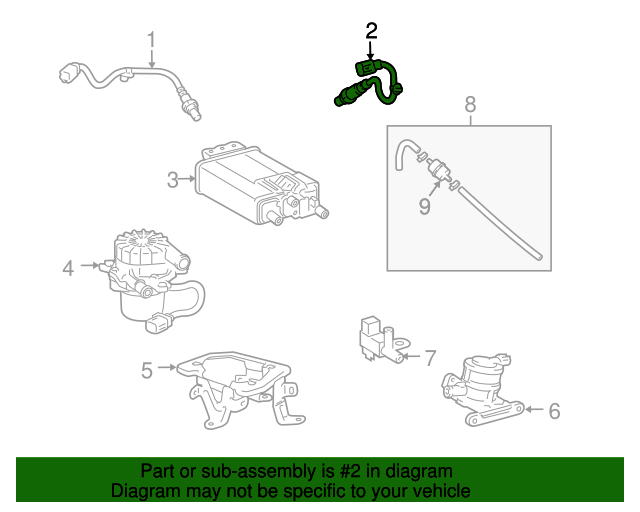 1
2
8
3
9
4
7
5
6

Part or sub-assembly is #2 in diagram
Diagram may not be specific to your vehicle