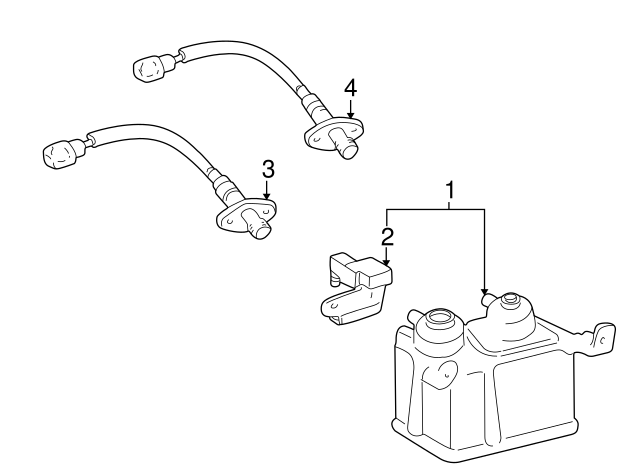 4
3
1
2