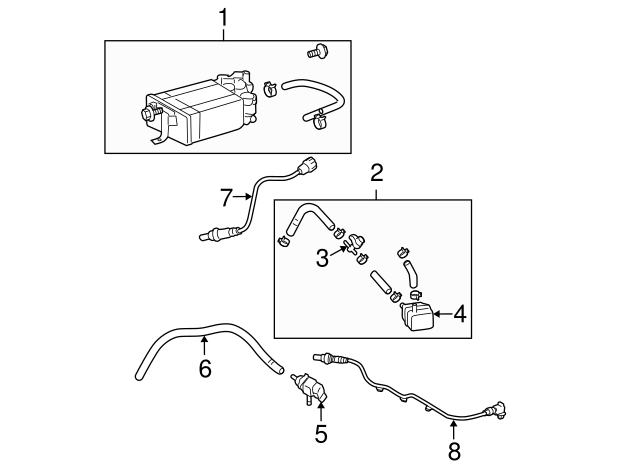 1
2
7
3
4
6
5
8