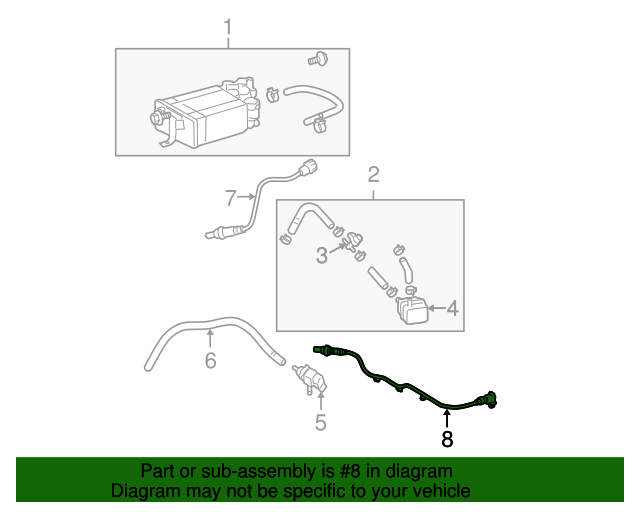 1

2

7

3

4

6

5

8

Part or sub-assembly is #8 in diagram
Diagram may not be specific to your vehicle