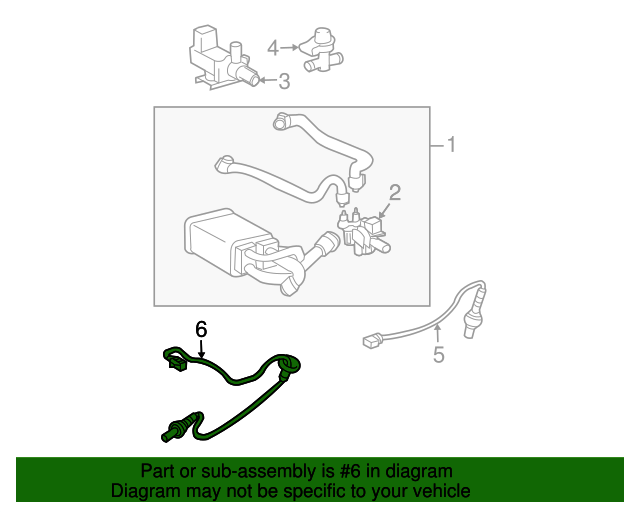 4
3
1
2
5
6

Part or sub-assembly is #6 in diagram
Diagram may not be specific to your vehicle