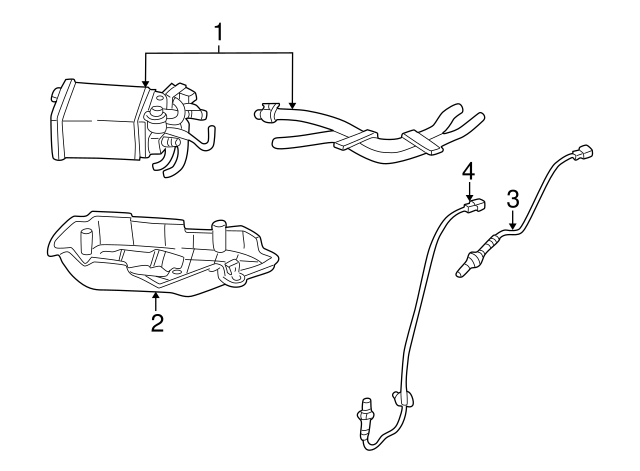 1
4
3
2