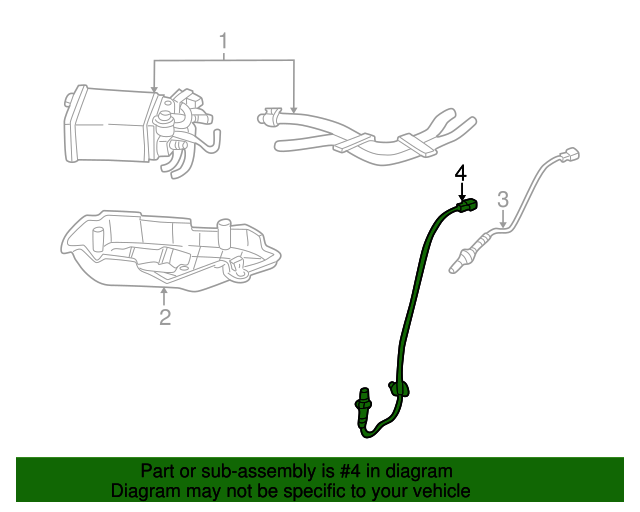 1

4

3

2

Part or sub-assembly is #4 in diagram
Diagram may not be specific to your vehicle