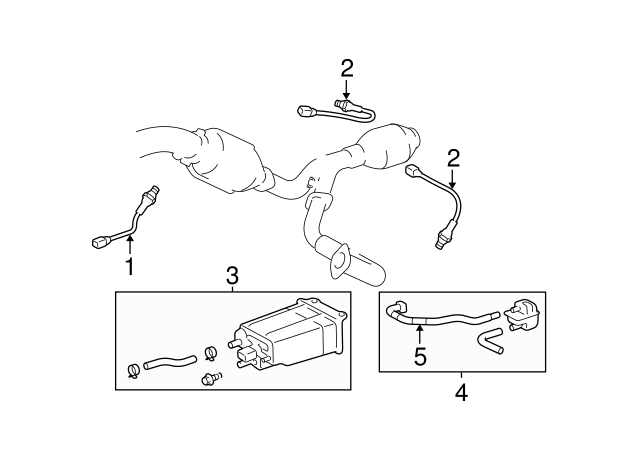 2
2
1
3
5
4