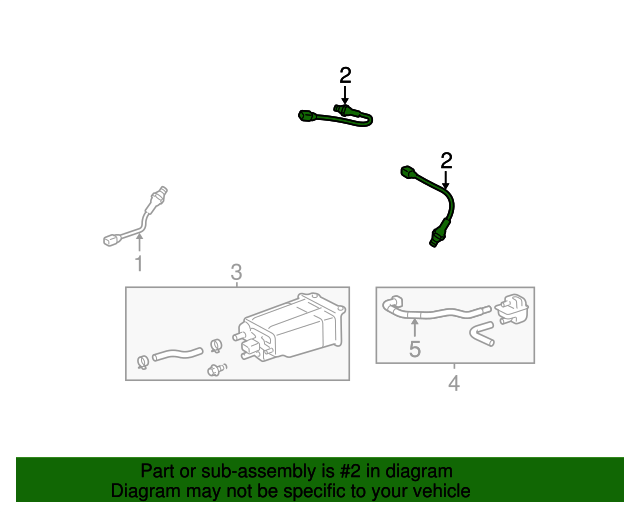 2
2
1
3
5
4
Part or sub-assembly is #2 in diagram
Diagram may not be specific to your vehicle