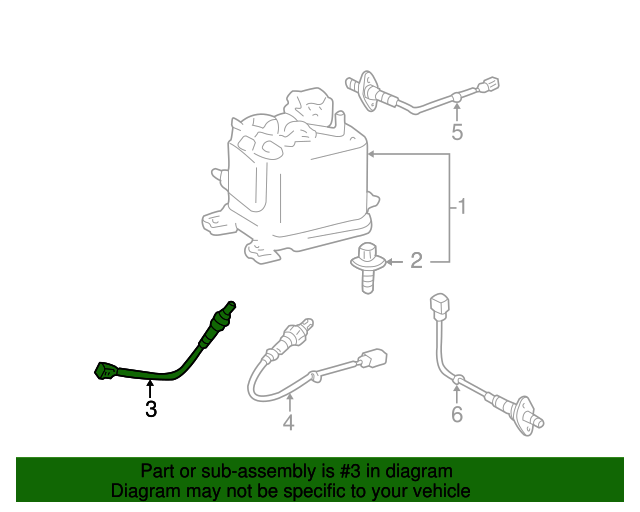 5

1

2

3

4

6

Part or sub-assembly is #3 in diagram
Diagram may not be specific to your vehicle