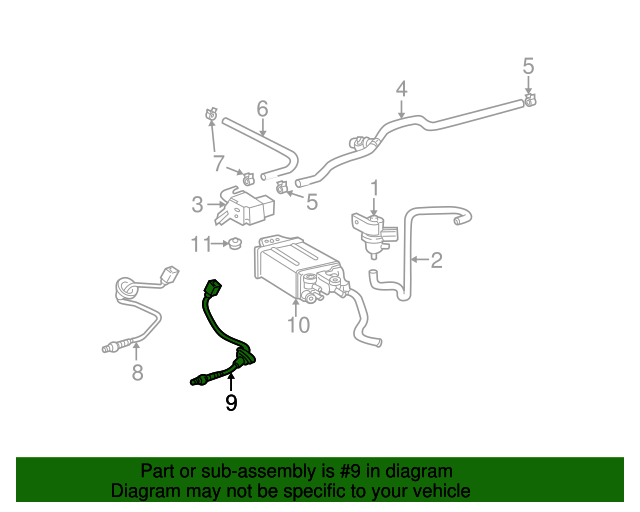 5
4
6
7
5
3
1
11
2
10
8
9

Part or sub-assembly is #9 in diagram
Diagram may not be specific to your vehicle