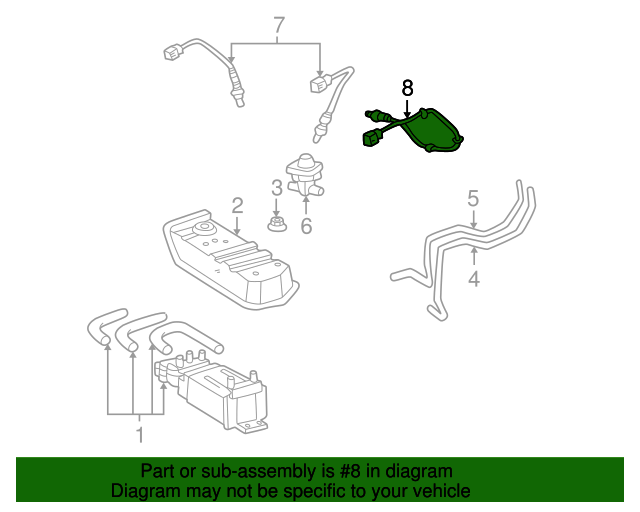 7

8

3

2

6

5

4

1

Part or sub-assembly is #8 in diagram
Diagram may not be specific to your vehicle